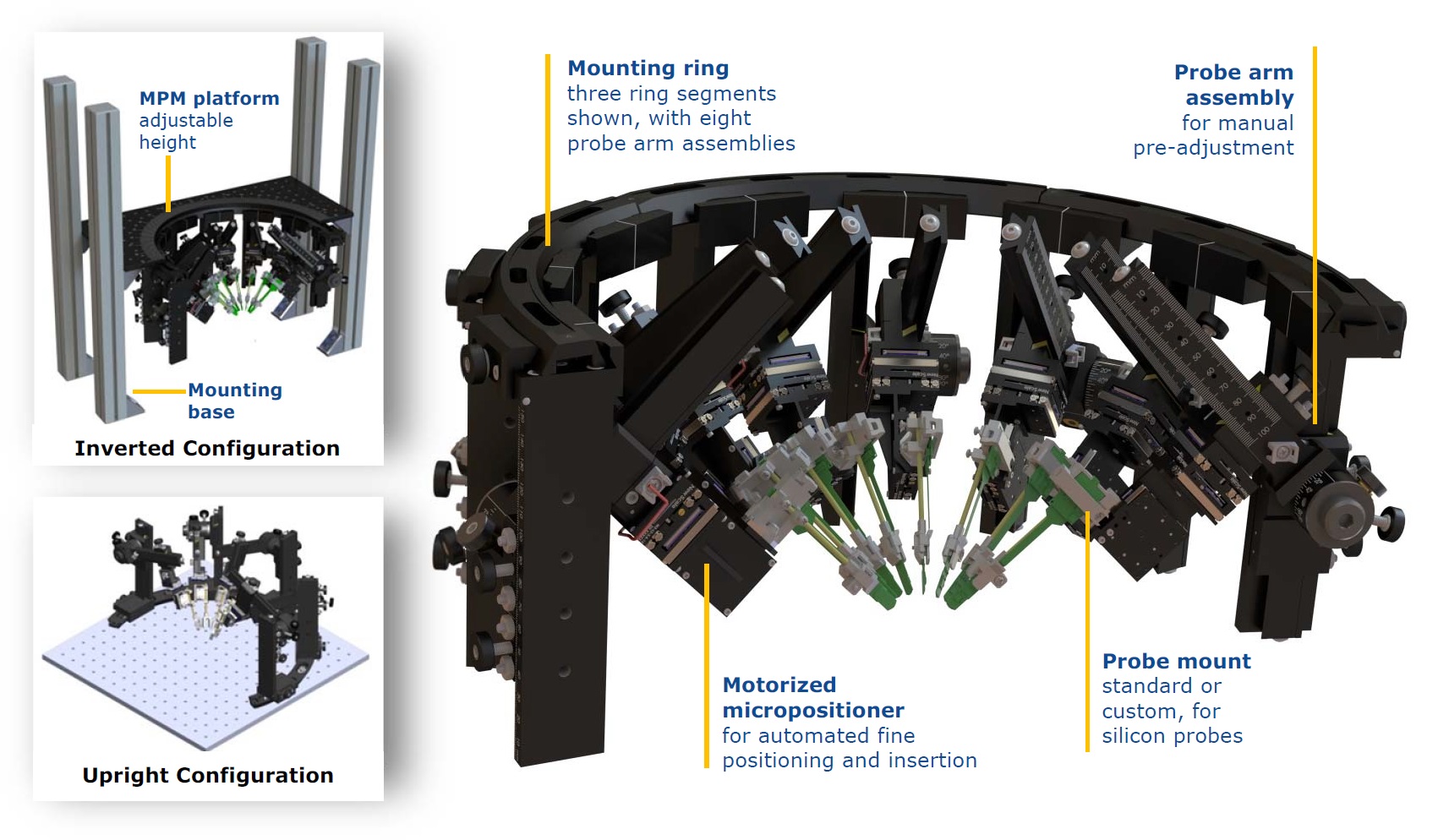 MPM platform
adjustable height

Mounting base

Inverted Configuration

Upright Configuration

Mounting ring
three ring segments shown, with eight probe arm assemblies

Probe arm assembly
for manual pre-adjustment

Motorized micropositioner
for automated fine positioning and insertion

Probe mount
standard or custom, for silicon probes